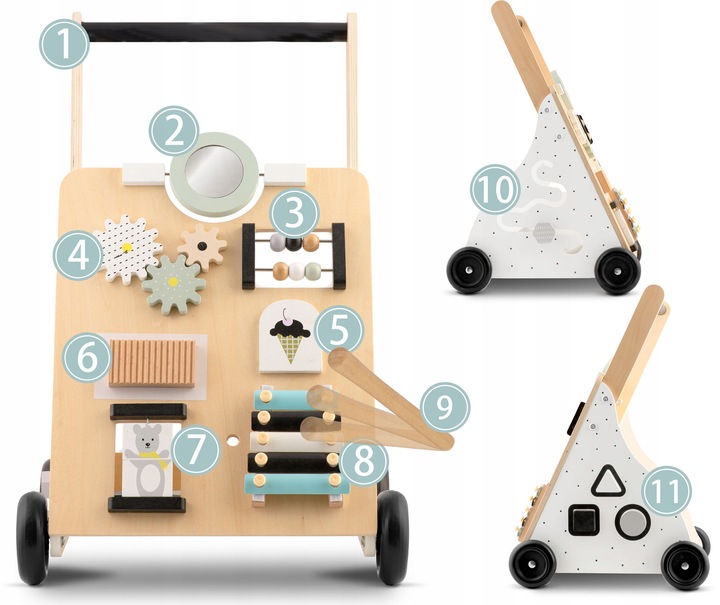 1
2
3
4
5
6
7
8
9
10
11