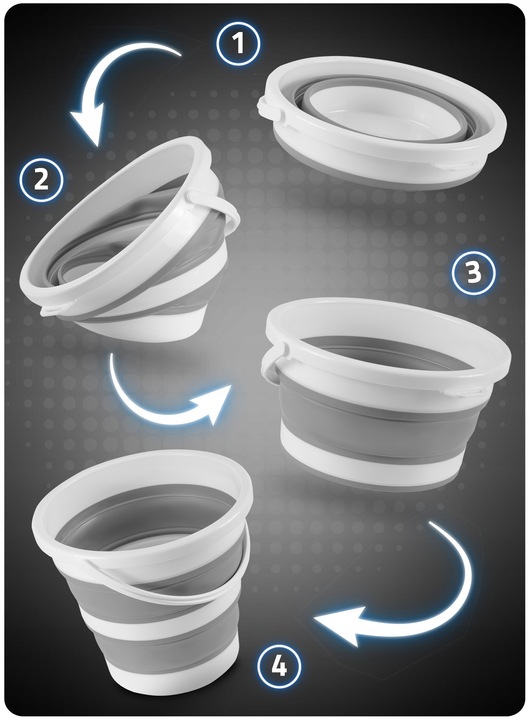 1
2
3
4