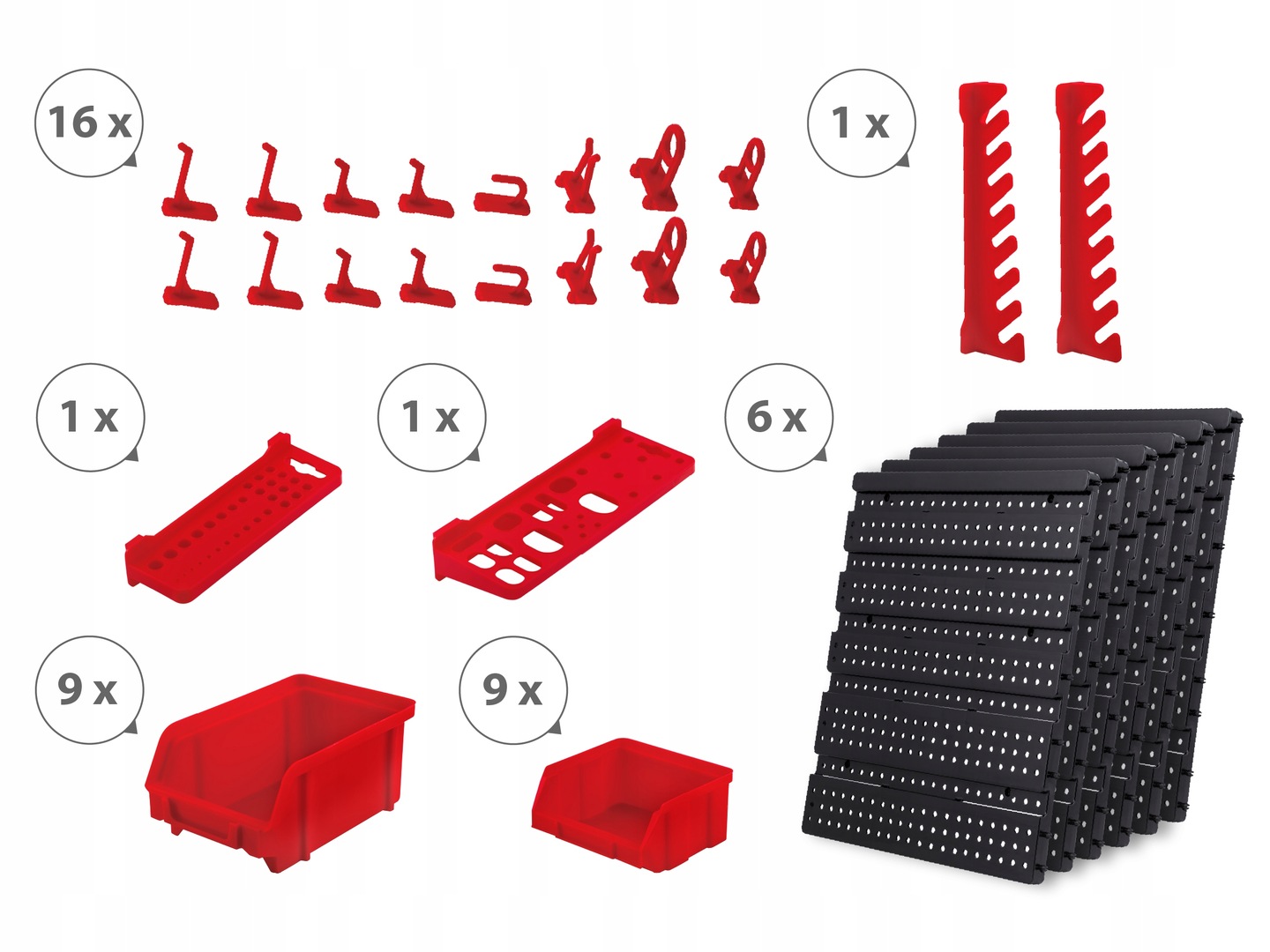 16 x

1 x

1 x

1 x

6 x

9 x

9 x