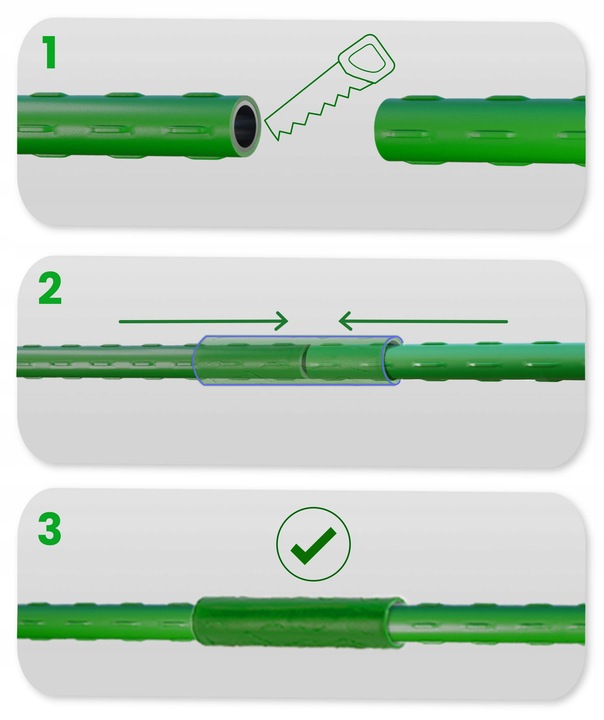 1

2

3