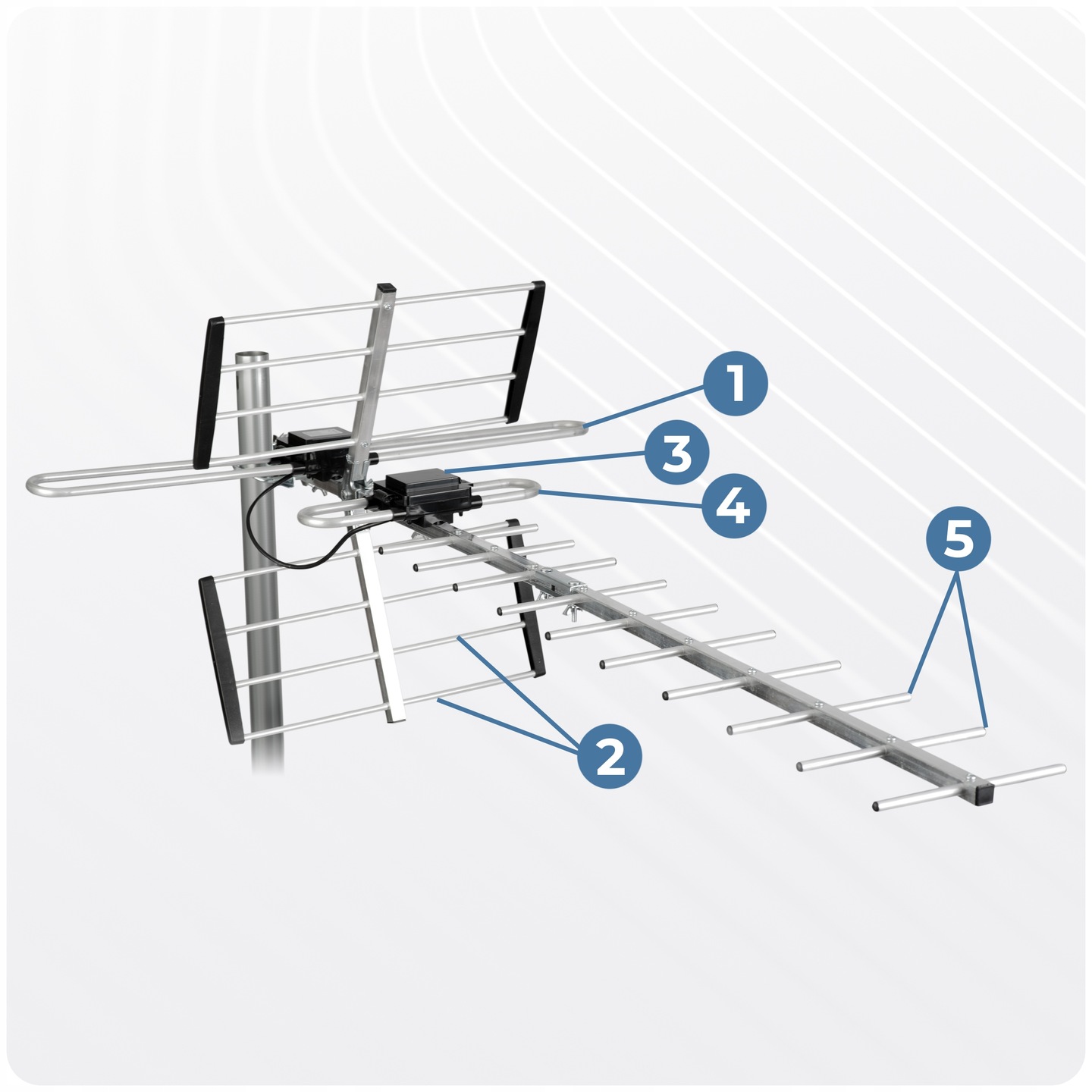 1
3
4
5
2