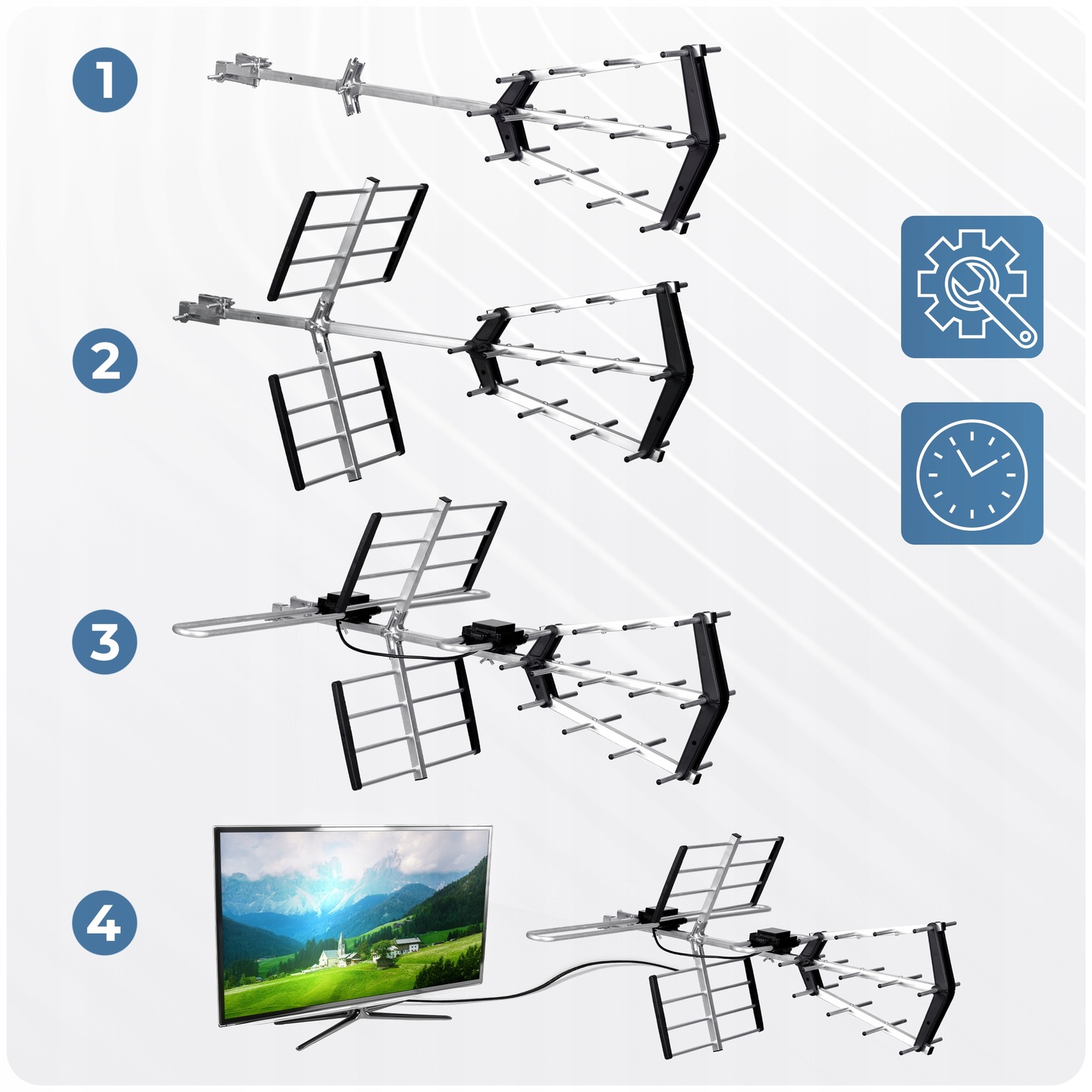 1

2

3

4