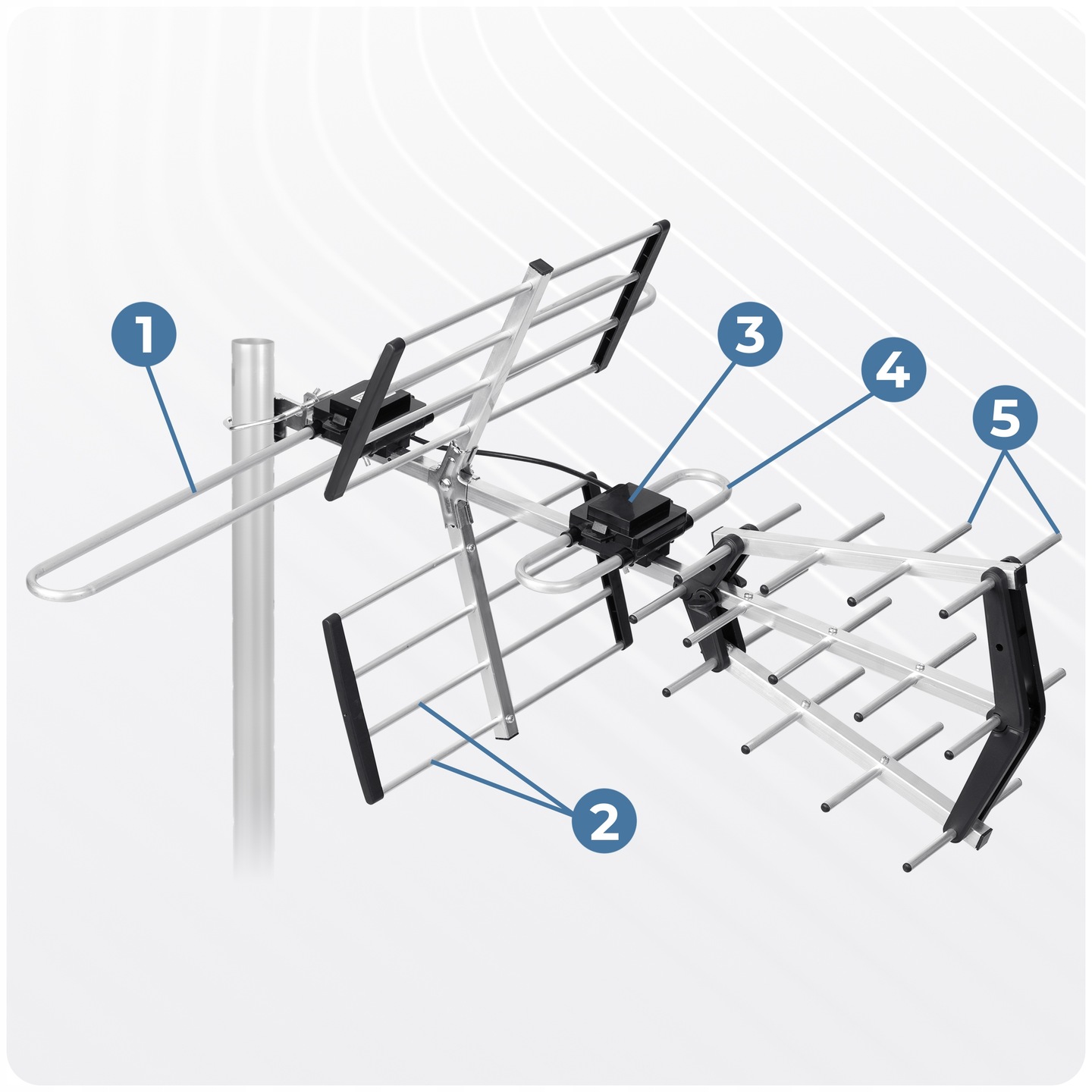 1
3
4
5
2