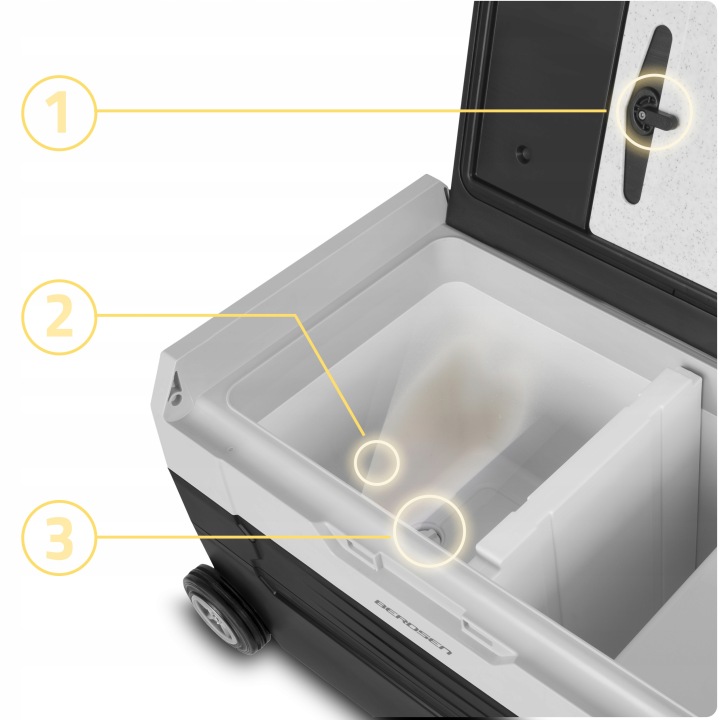 1

2

3

BERDSEN