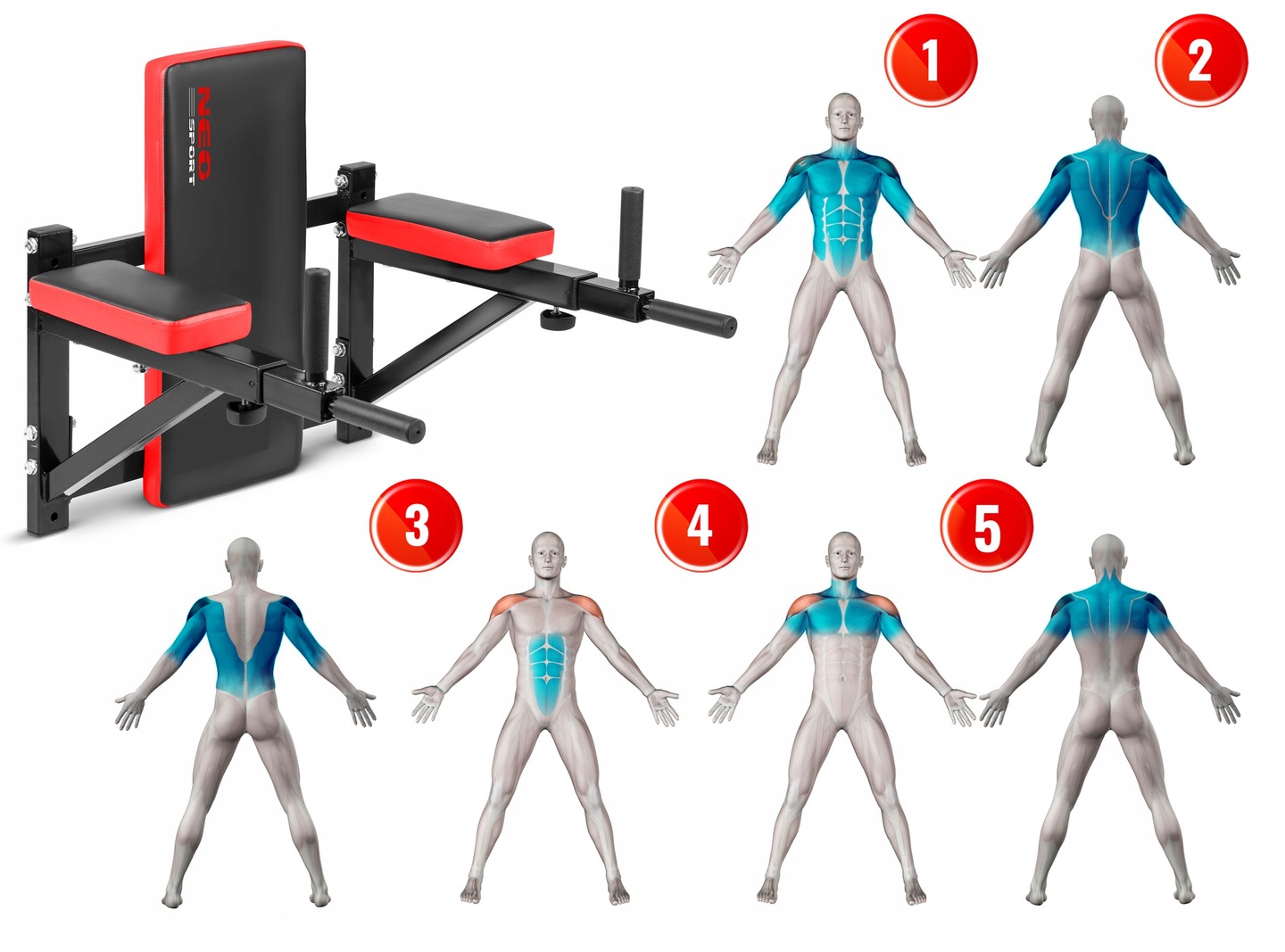 NEO SPORT

1

2

3

4

5