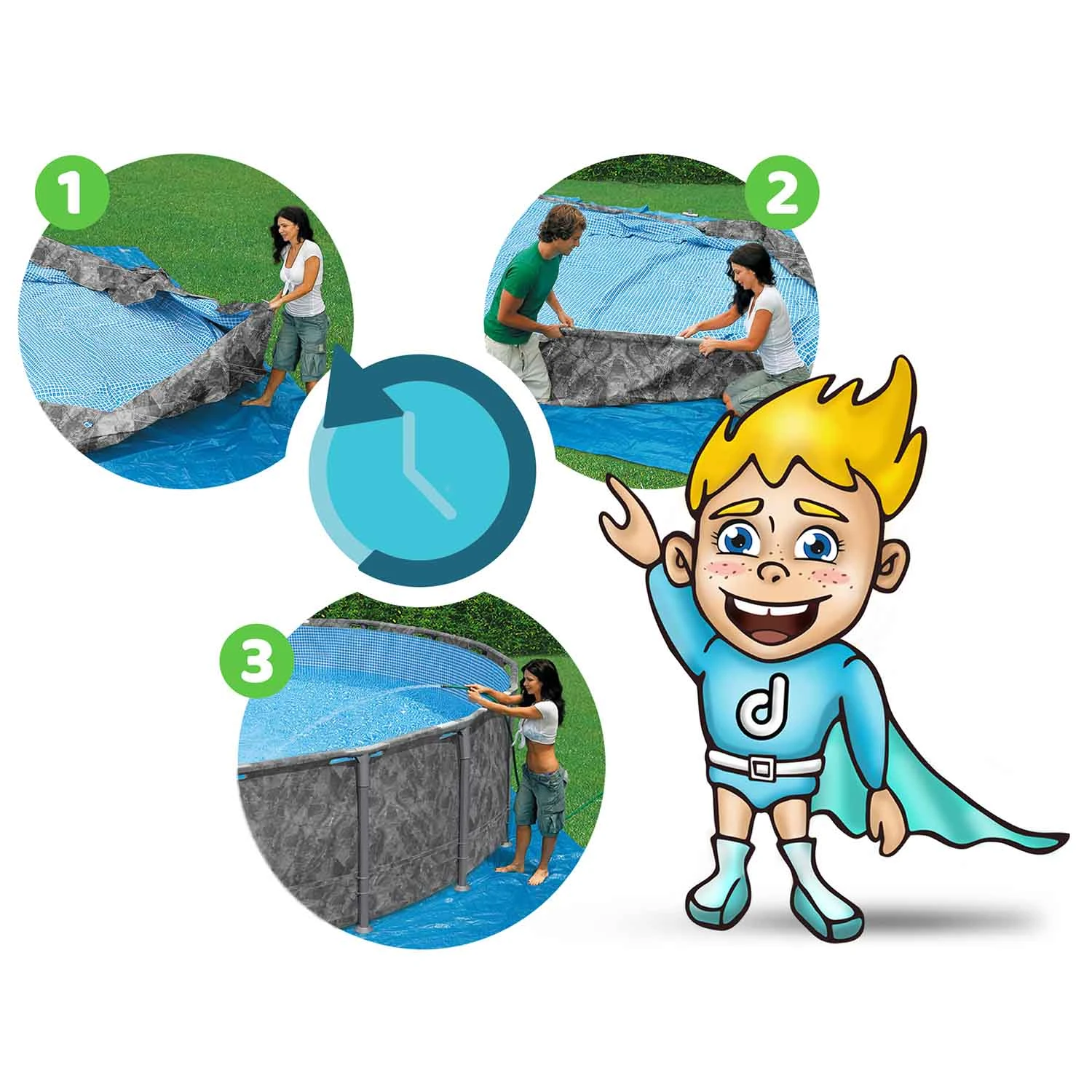 1

2

3

d