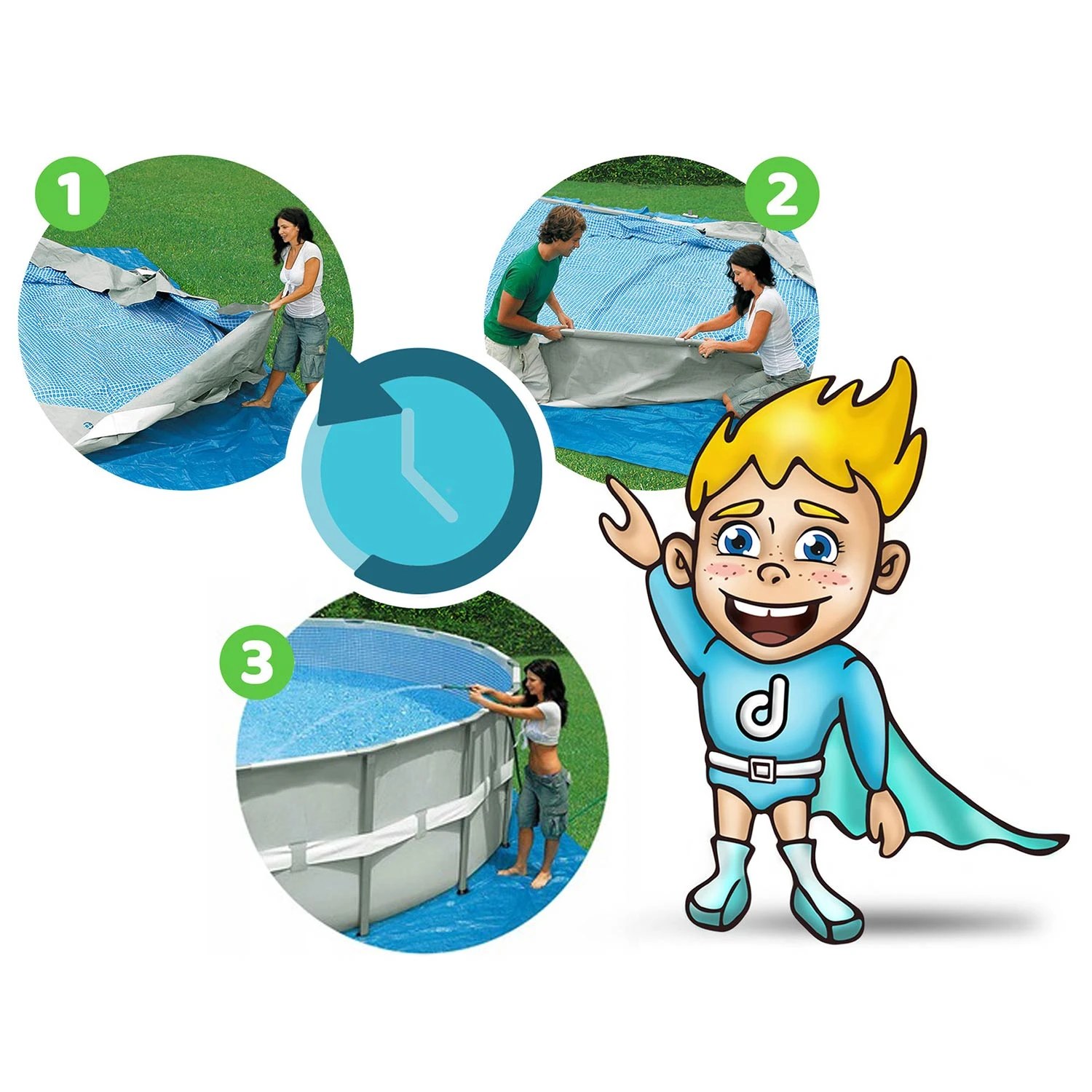 1

2

3

d